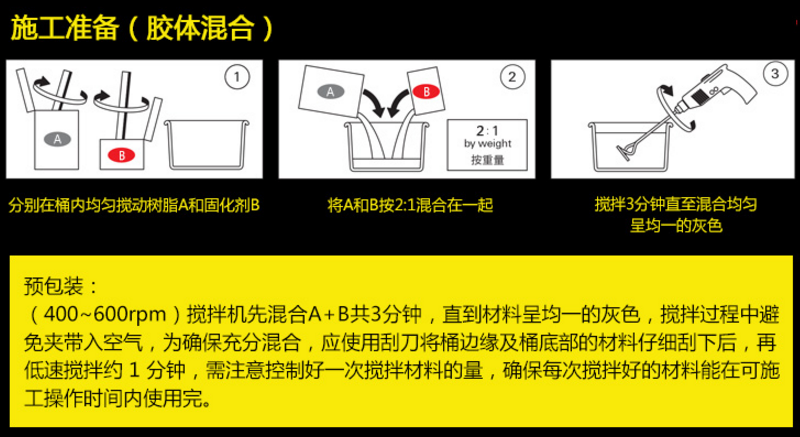 施工准备（胶体混合）

1

A

B

分别在桶内均匀搅动树脂A和固化剂B

2

A

B

2 : 1
by weight
按重量

将A和B按2:1混合在一起

3

搅拌3分钟直至混合均匀
呈均一的灰色

预包装：
（400~600rpm）搅拌机先混合A+B共3分钟，直到材料呈均一的灰色，搅拌过程中避免夹带入空气，为确保充分混合，应使用刮刀将桶边缘及桶底部的材料仔细刮下后，再低速搅拌约 1 分钟，需注意控制好一次搅拌材料的量，确保每次搅拌好的材料能在可施工操作时间内使用完。